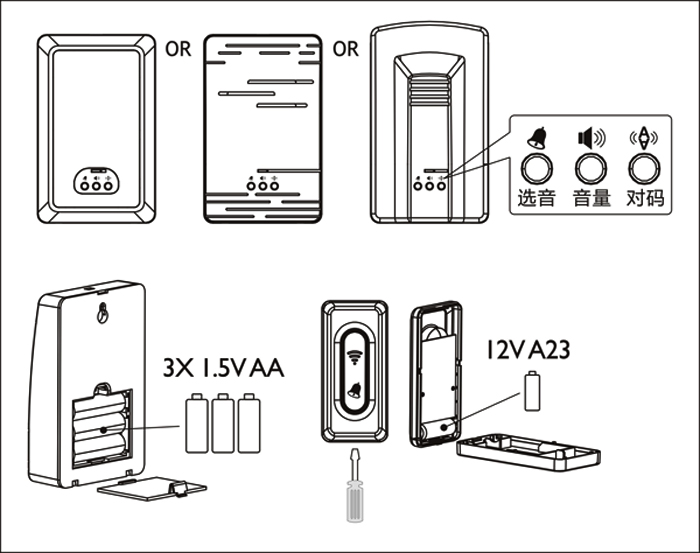 OR OR

选音 音量 对码

3X 1.5V AA

12V A23